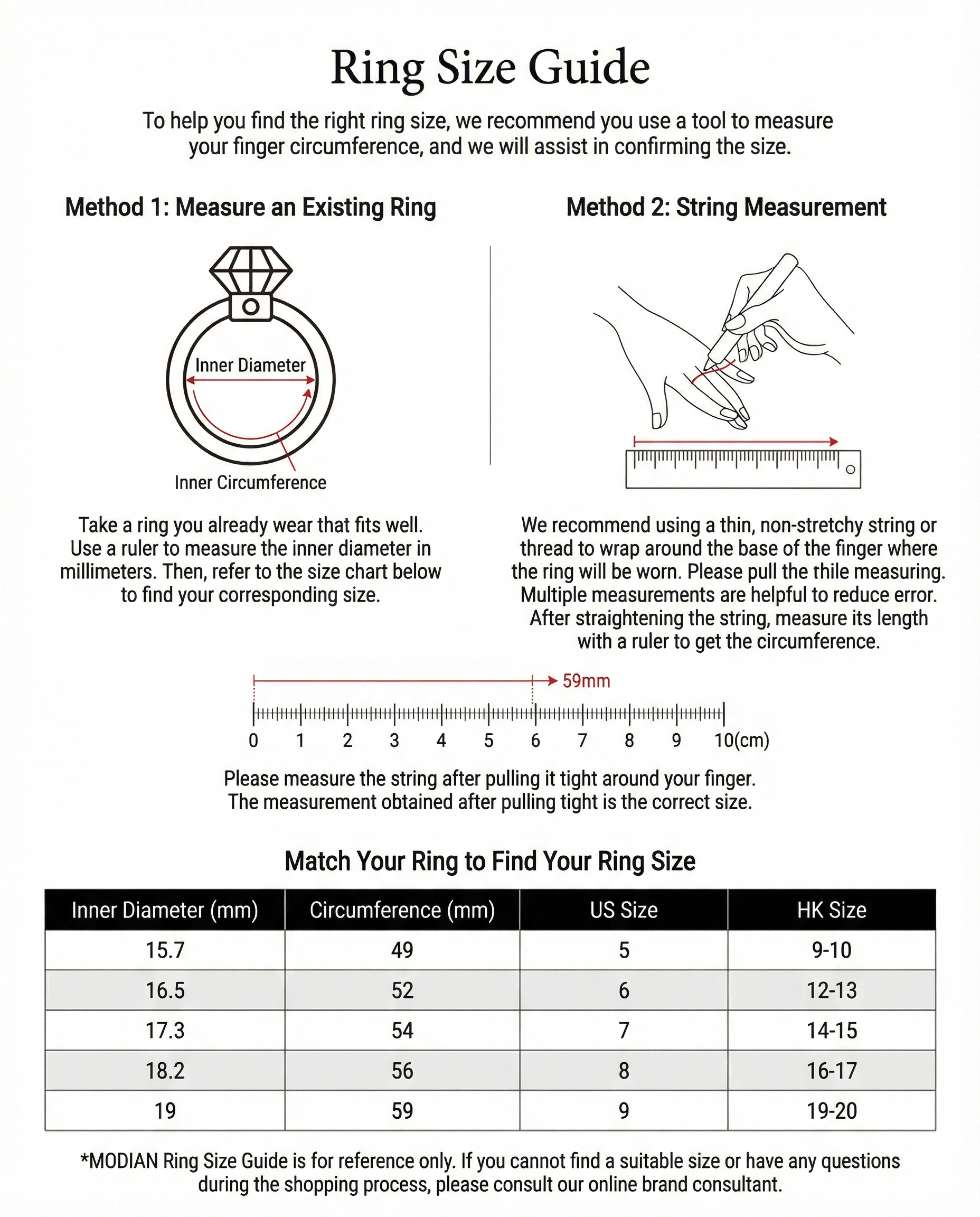 Ring Size Guide

To help you find the right ring size, we recommend you use a tool to measure your finger circumference, and we will assist in confirming the size.

Method 1: Measure an Existing Ring

Inner Diameter

Inner Circumference

Take a ring you already wear that fits well. Use a ruler to measure the inner diameter in millimeters. Then, refer to the size chart below to find your corresponding size.

Method 2: String Measurement

We recommend using a thin, non-stretchy string or thread to wrap around the base of the finger where the ring will be worn. Please pull the thile measuring. Multiple measurements are helpful to reduce error. After straightening the string, measure its length with a ruler to get the circumference.

59mm

0 1 2 3 4 5 6 7 8 9 10(cm)

Please measure the string after pulling it tight around your finger. The measurement obtained after pulling tight is the correct size.

Match Your Ring to Find Your Ring Size

| Inner Diameter (mm) | Circumference (mm) | US Size | HK Size |
|---|---|---|---|
| 15.7 | 49 | 5 | 9-10 |
| 16.5 | 52 | 6 | 12-13 |
| 17.3 | 54 | 7 | 14-15 |
| 18.2 | 56 | 8 | 16-17 |
| 19 | 59 | 9 | 19-20 |

*MODIAN Ring Size Guide is for reference only. If you cannot find a suitable size or have any questions during the shopping process, please consult our online brand consultant.